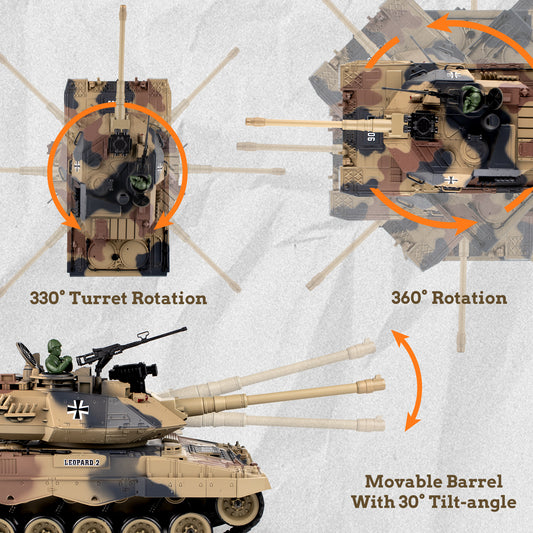 330° Turret Rotation

360° Rotation

LEOPARD 2

Movable Barrel With 30° Tilt-angle