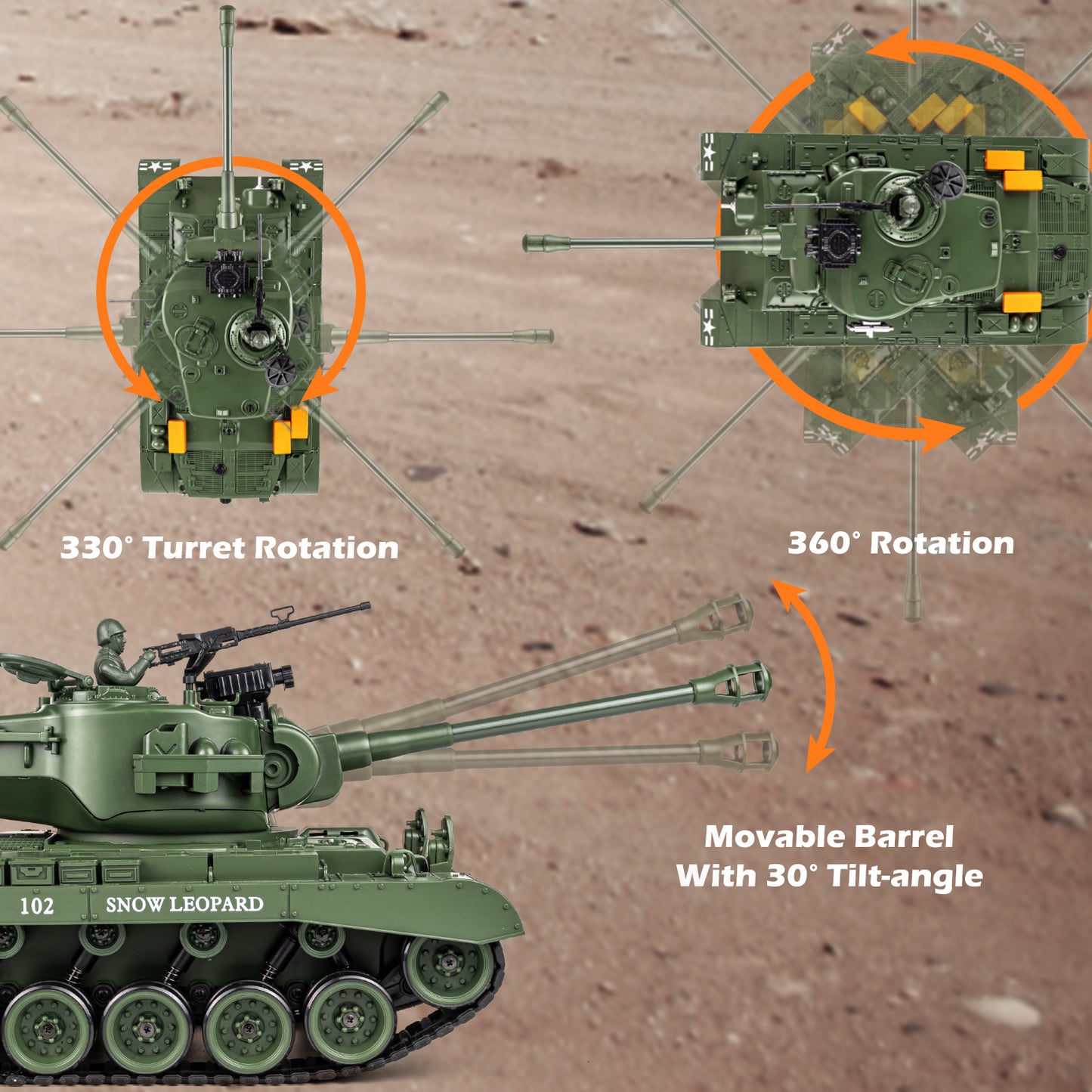 330° Turret Rotation

360° Rotation

Movable Barrel
With 30° Tilt-angle

102 SNOW LEOPARD