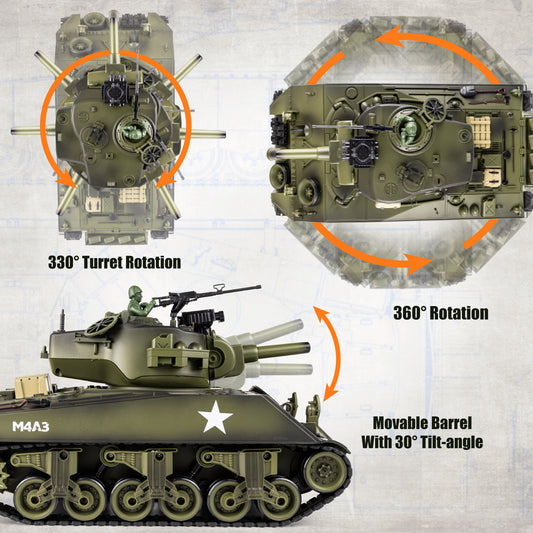 330° Turret Rotation

360° Rotation

M4A3

Movable Barrel
With 30° Tilt-angle