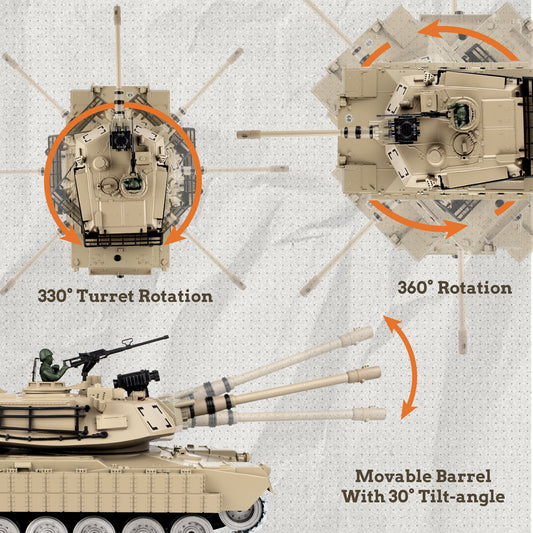 330° Turret Rotation

360° Rotation

Movable Barrel With 30° Tilt-angle